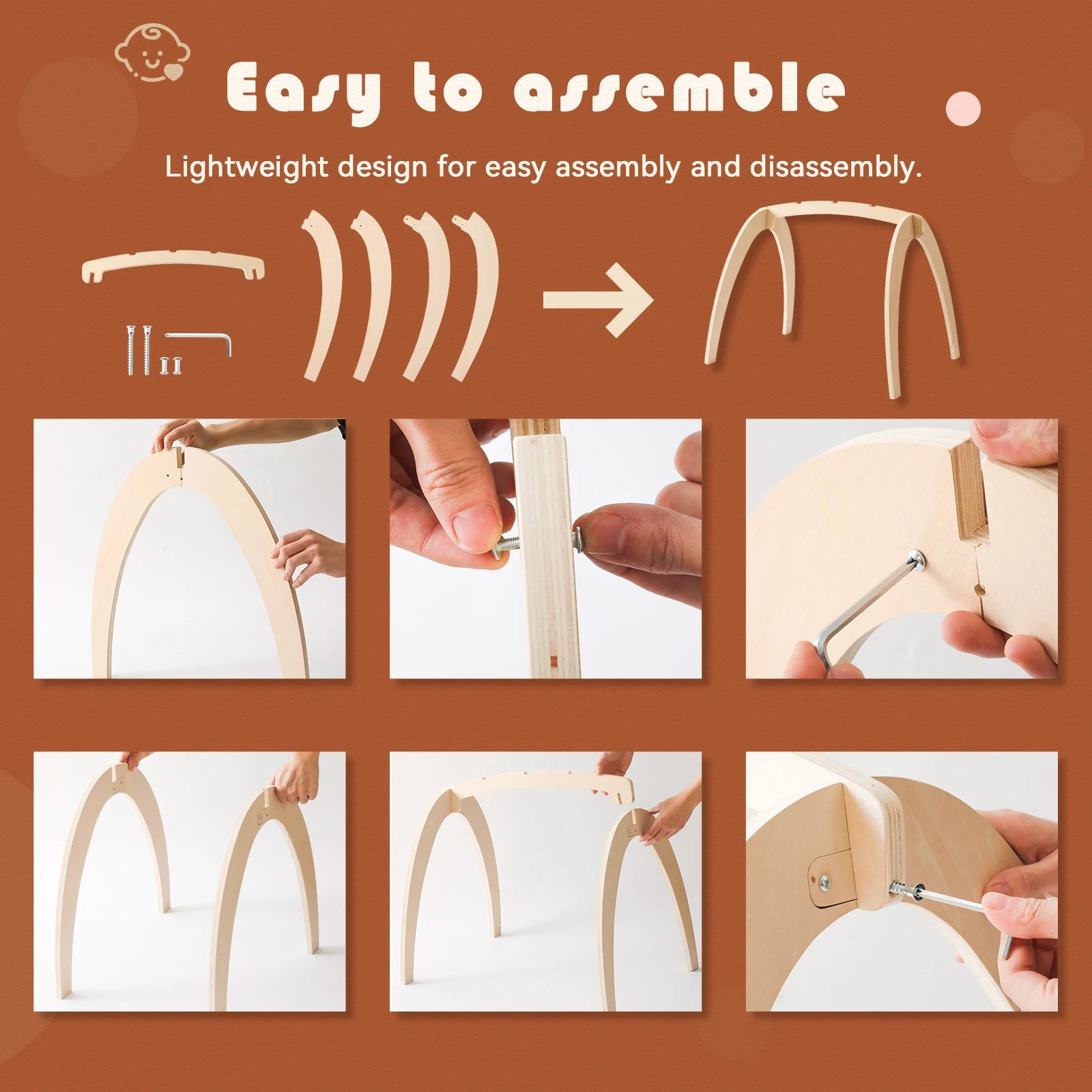 Easy to assemble

Lightweight design for easy assembly and disassembly.