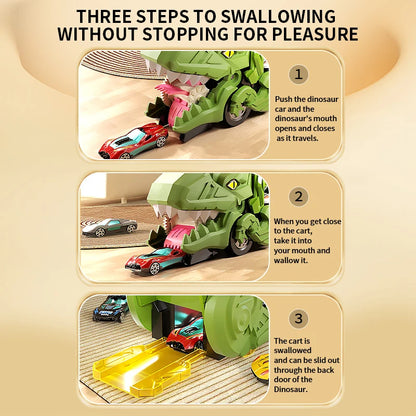 THREE STEPS TO SWALLOWING WITHOUT STOPPING FOR PLEASURE

1

Push the dinosaur car and the dinosaur's mouth opens and closes as it travels.

2

When you get close to the cart, take it into your mouth and wallow it.

3

The cart is swallowed and can be slid out through the back door of the Dinosaur.