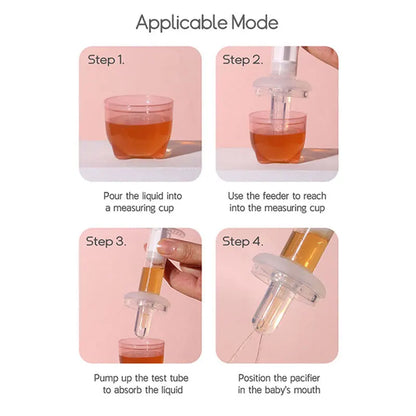 Applicable Mode

Step 1.

Pour the liquid into a measuring cup

Step 2.

Use the feeder to reach into the measuring cup

Step 3.

Pump up the test tube to absorb the liquid

Step 4.

Position the pacifier in the baby's mouth