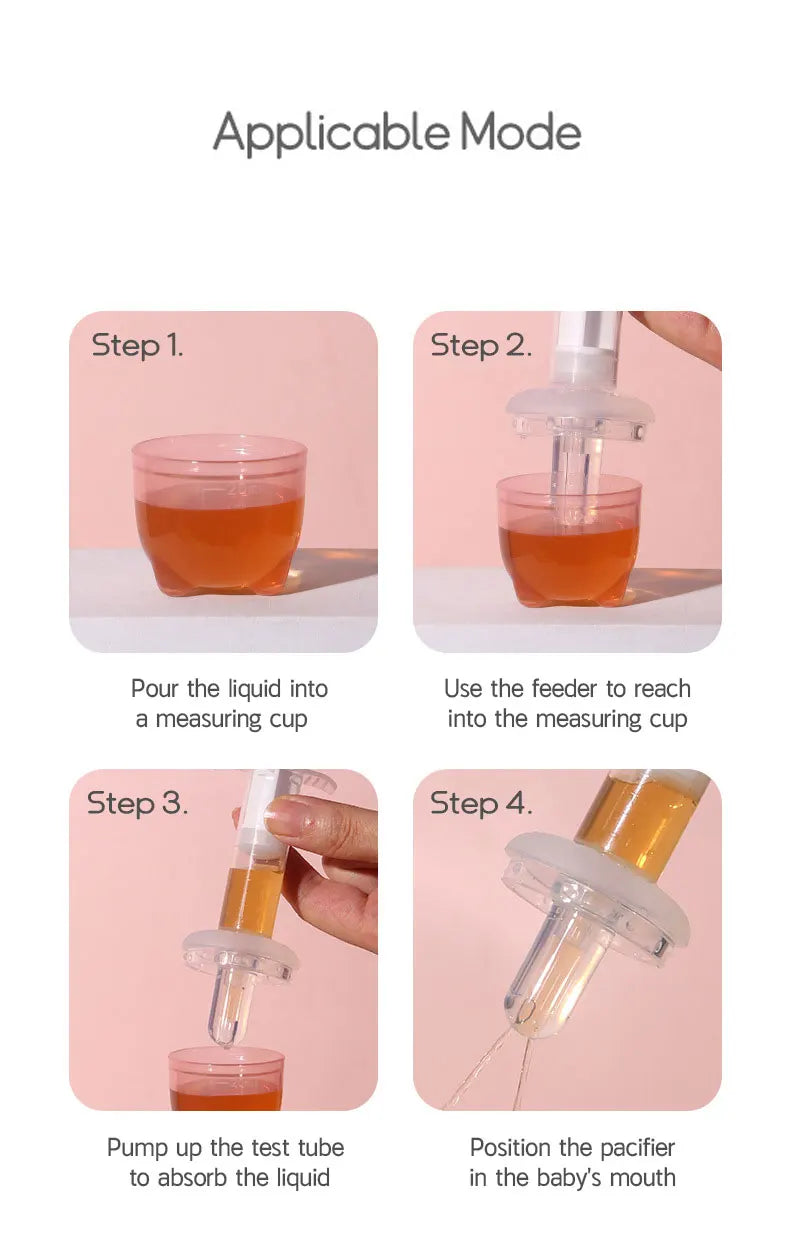 Applicable Mode

Step 1.

Pour the liquid into a measuring cup

Step 2.

Use the feeder to reach into the measuring cup

Step 3.

Pump up the test tube to absorb the liquid

Step 4.

Position the pacifier in the baby's mouth