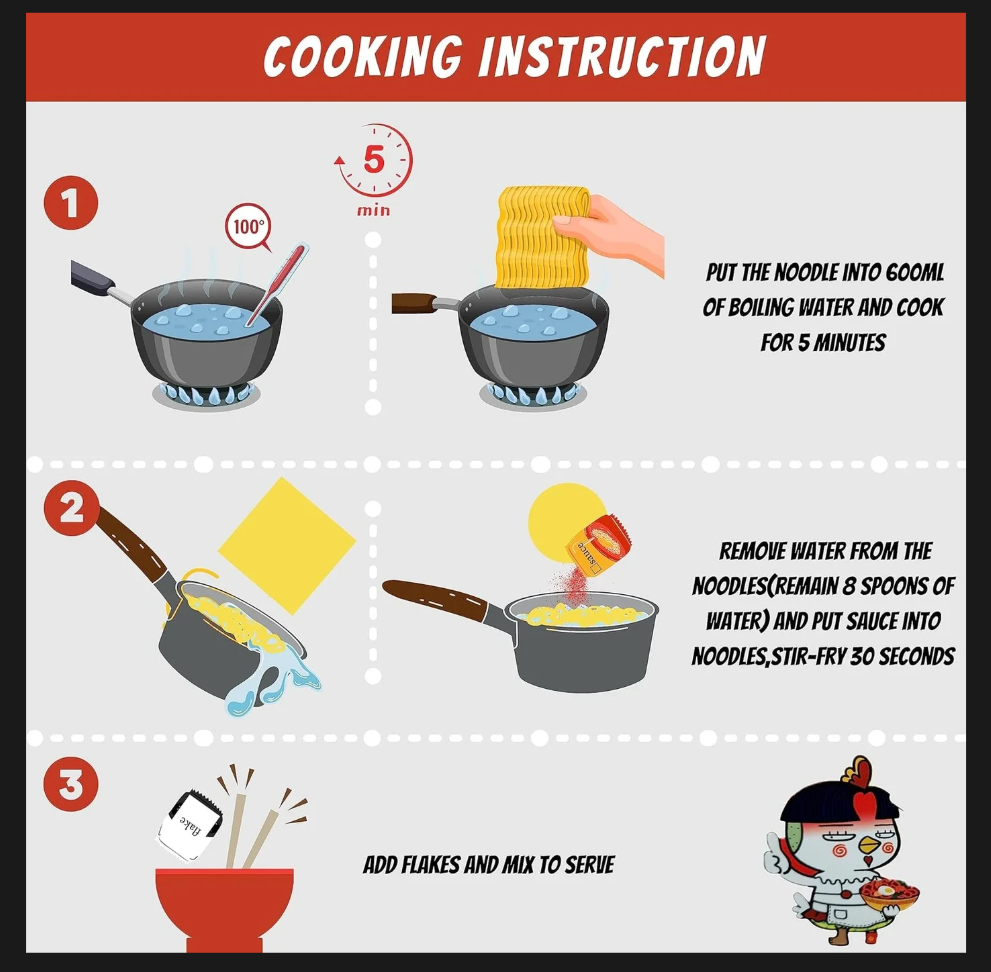 COOKING INSTRUCTION

1

100°

5
min

PUT THE NOODLE INTO 600ML OF BOILING WATER AND COOK FOR 5 MINUTES

2

Sauce

REMOVE WATER FROM THE NOODLES(REMAIN 8 SPOONS OF WATER) AND PUT SAUCE INTO NOODLES,STIR-FRY 30 SECONDS

3

flake

ADD FLAKES AND MIX TO SERVE